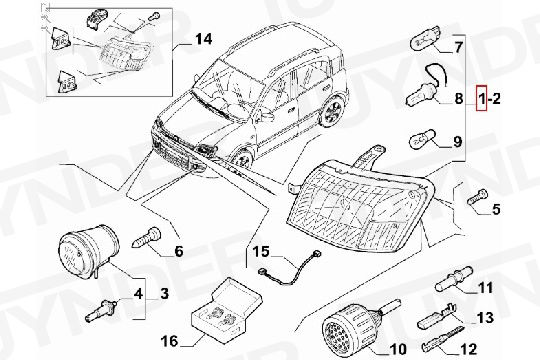 14
7
8
1-2
9
5
6
15
4
3
11
13
16
10
12